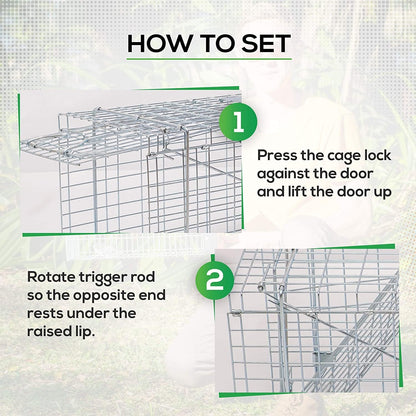 HOW TO SET

1

Press the cage lock against the door and lift the door up

2

Rotate trigger rod so the opposite end rests under the raised lip.