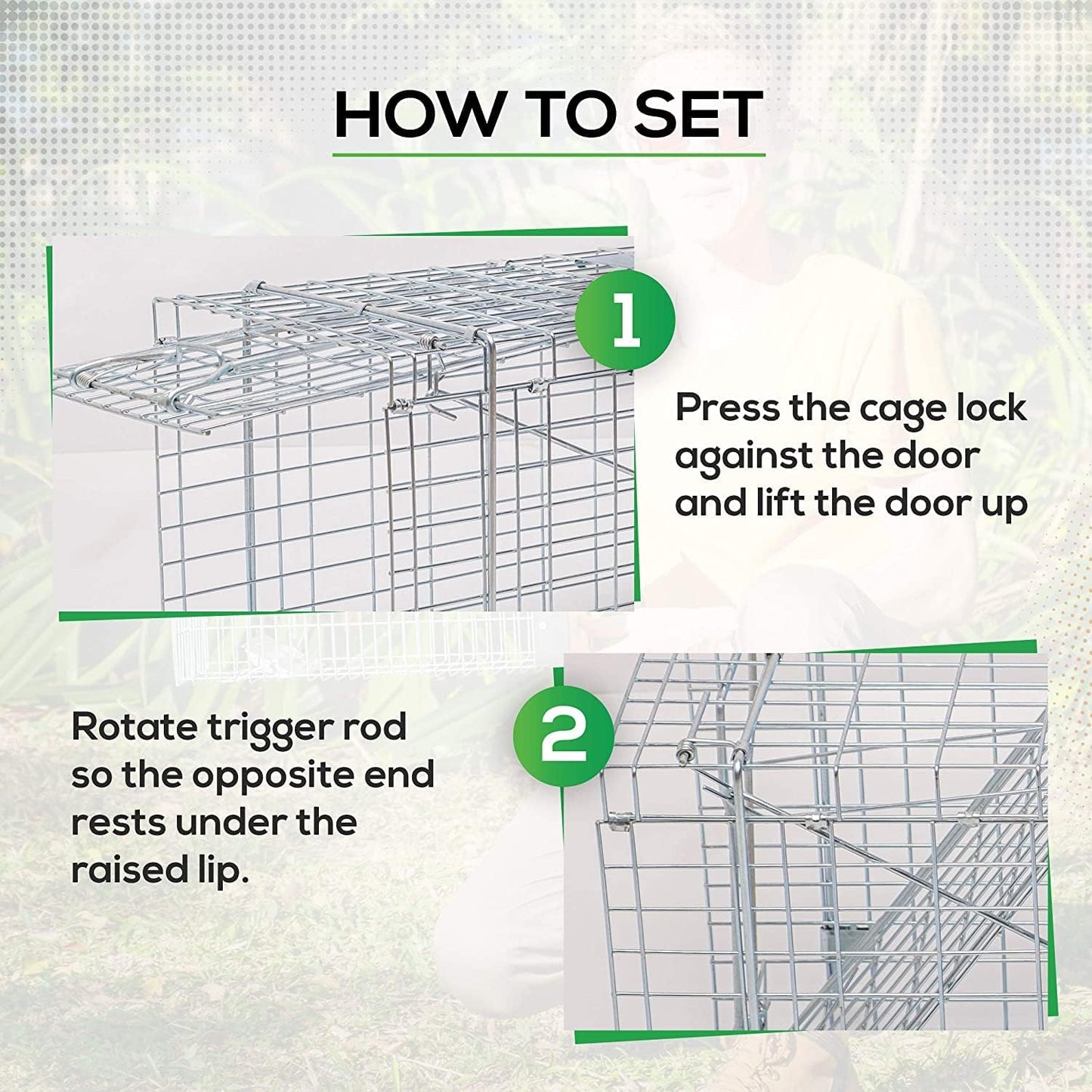 HOW TO SET

1

Press the cage lock against the door and lift the door up

2

Rotate trigger rod so the opposite end rests under the raised lip.